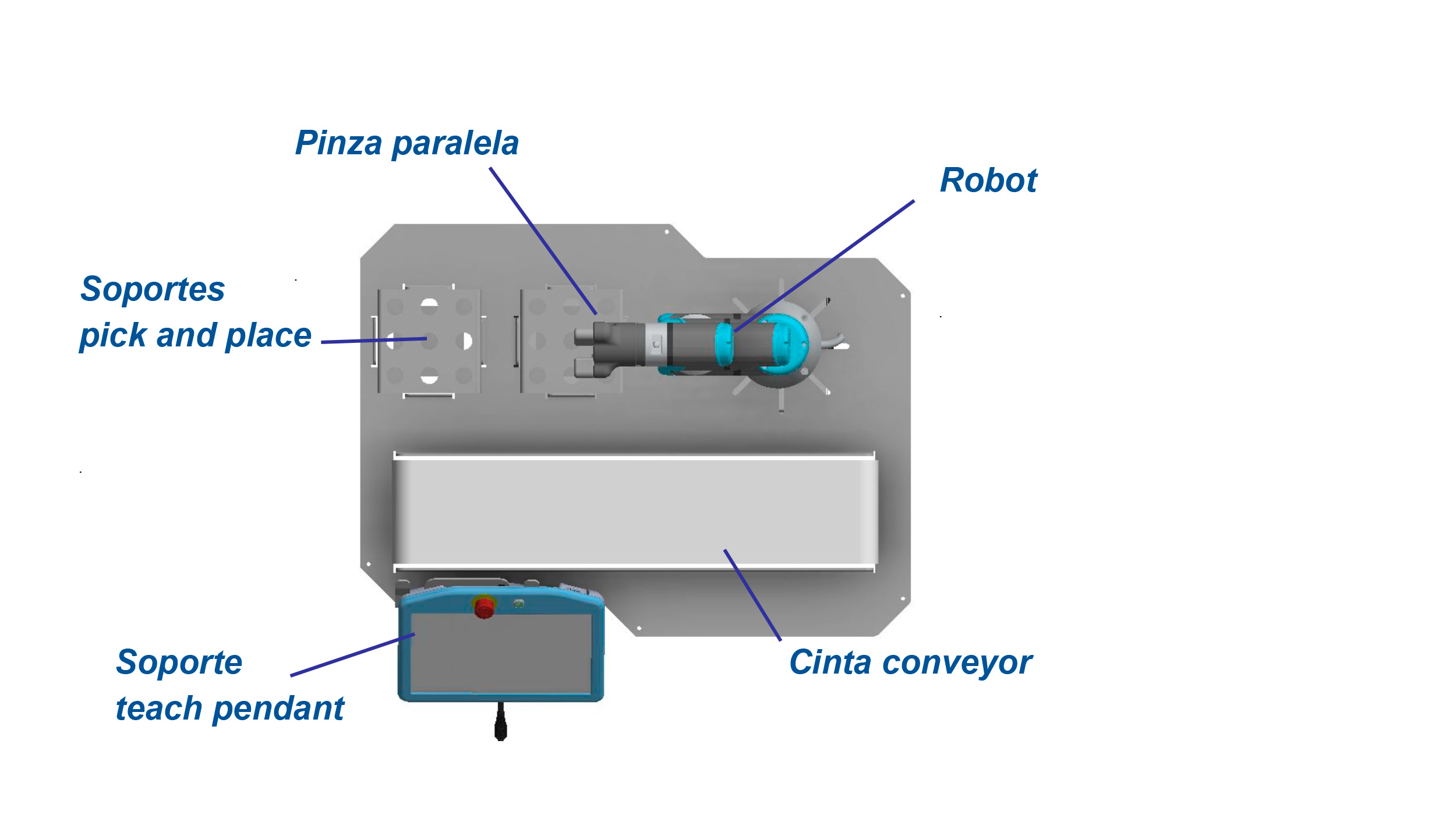 Pinza paralela

Robot

Soportes
pick and place

Soporte
teach pendant

Cinta conveyor