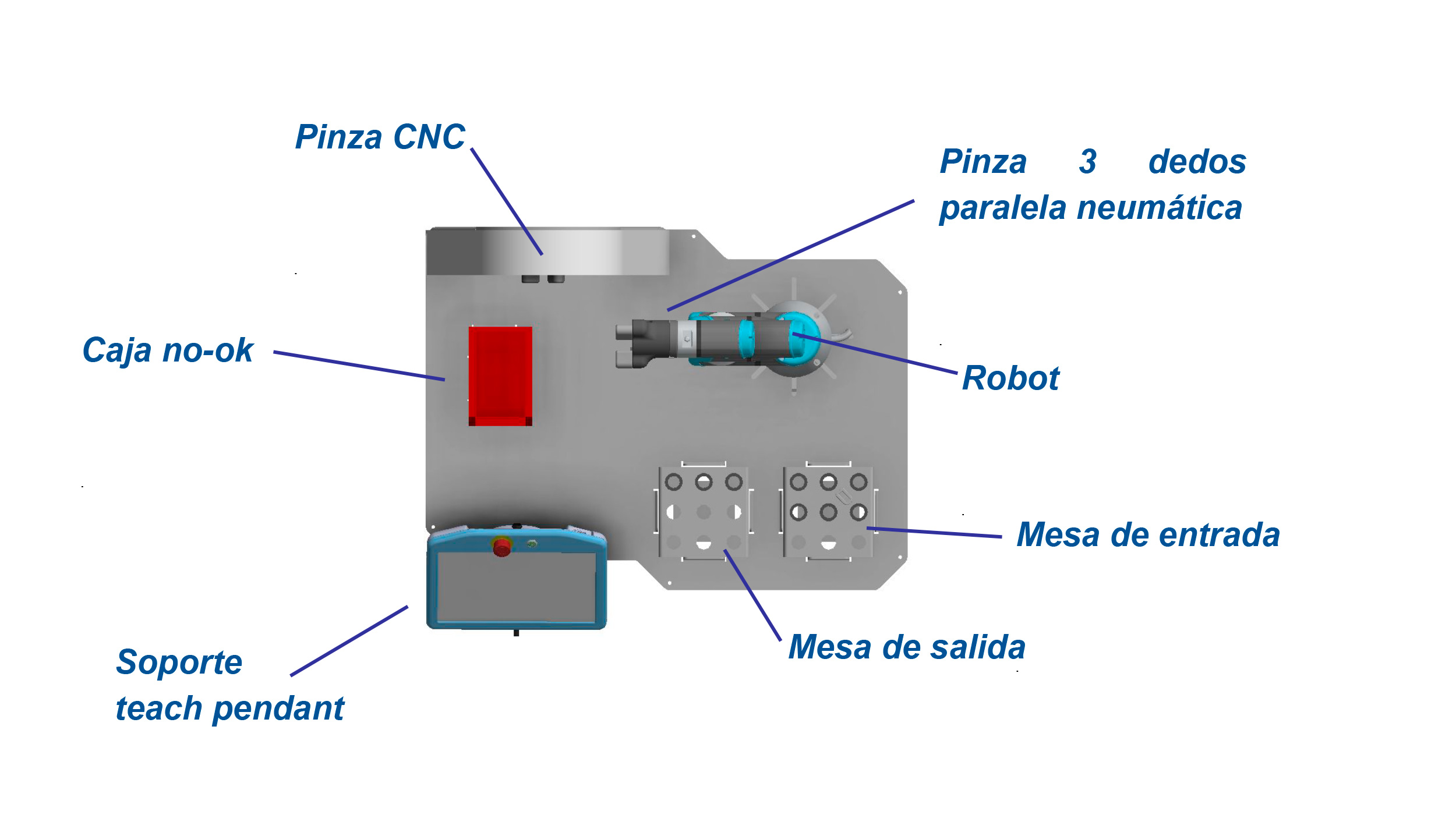 Pinza CNC

Pinza 3 dedos paralela neumática

Caja no-ok

Robot

Mesa de entrada

Mesa de salida

Soporte teach pendant